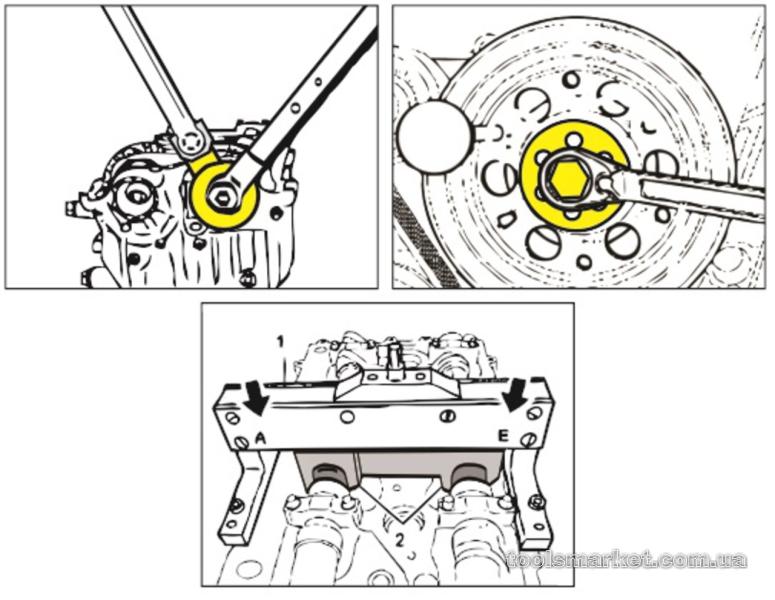 1
A
E
2
toolsmarket.com.ua