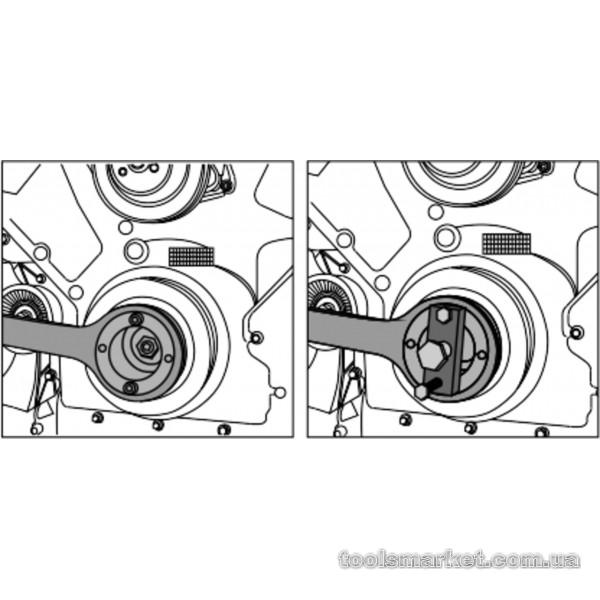 toolsmarket.com.ua