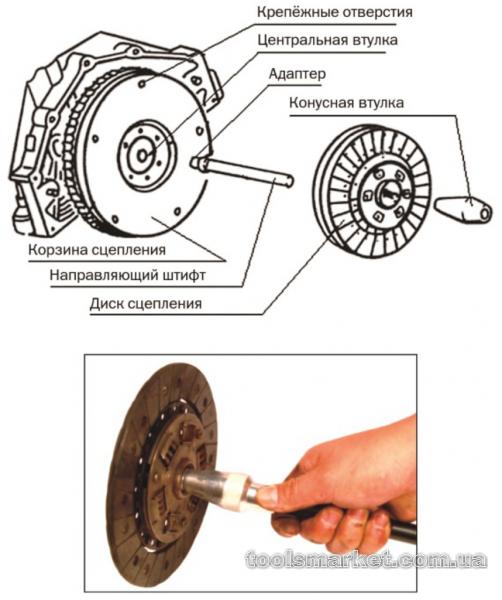 Крепёжные отверстия
Центральная втулка
Адаптер
Конусная втулка
Корзина сцепления
Направляющий штифт
Диск сцепления

toolsmarket.com.ua