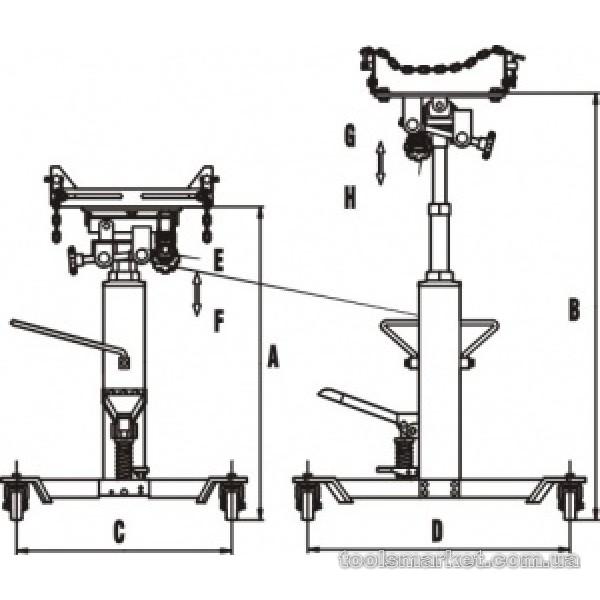 G
H
E
F
A
B
C
D
toolsmarket.com.ua